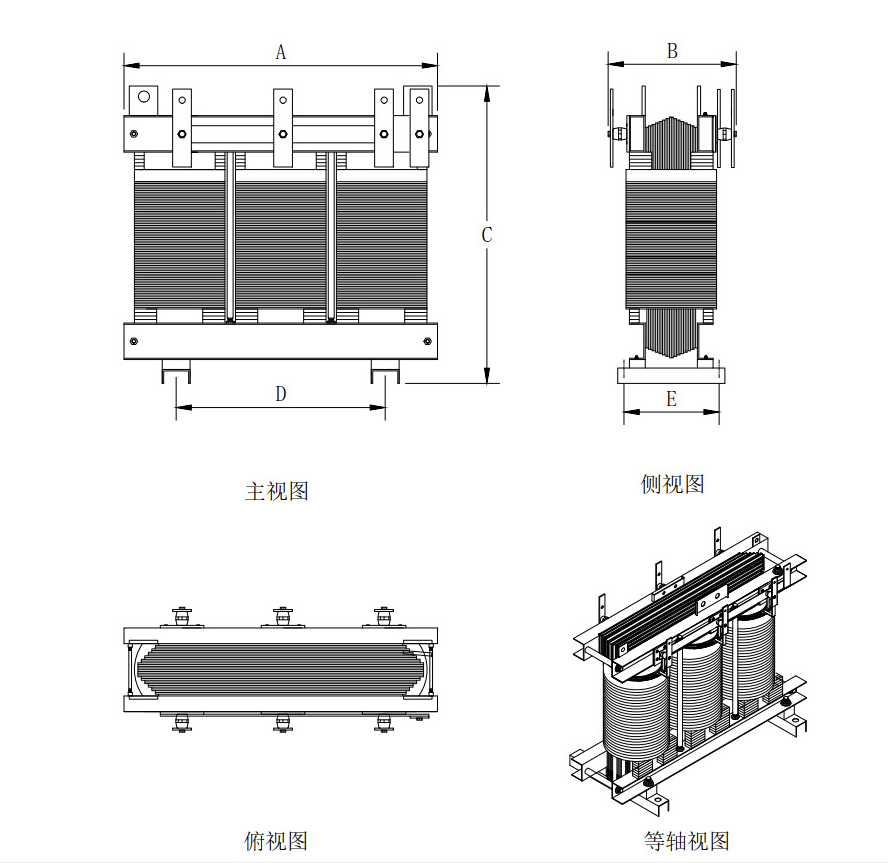 A

B

C

D

E

主视图

侧视图

俯视图

等轴视图